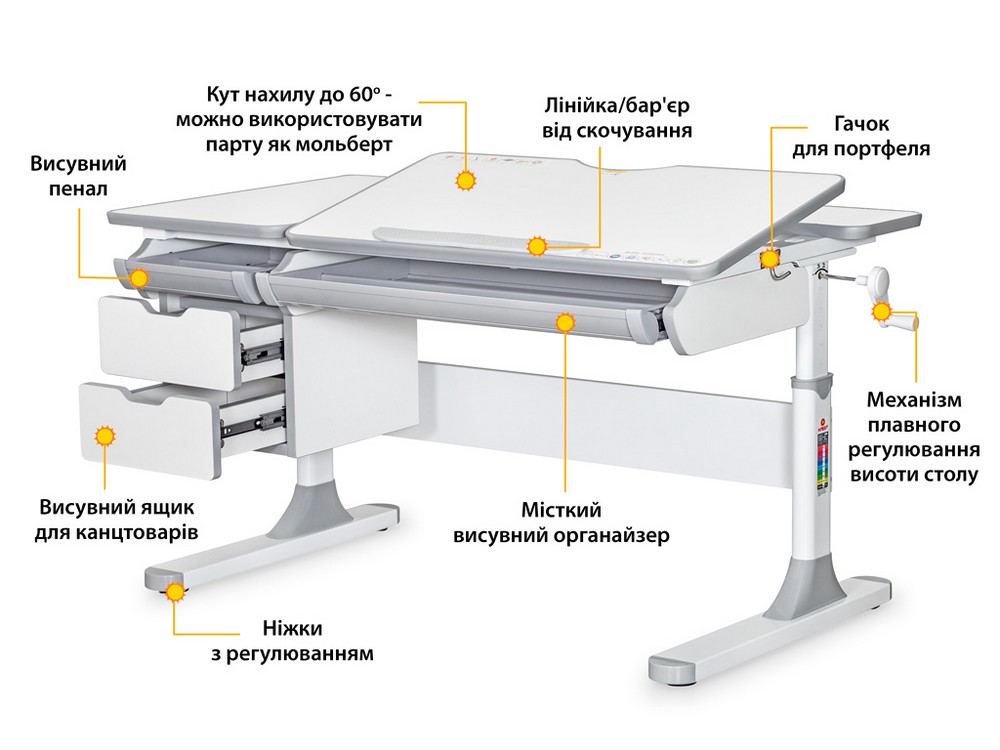 Кут нахилу до 60° - можно використовувати парту як мольберт

Лінійка/бар'єр від скочування

Гачок для портфеля

Висувний пенал

Механізм плавного регулювання висоти столу

Висувний ящик для канцтоварів

Місткий висувний органайзер

Ніжки з регулюванням