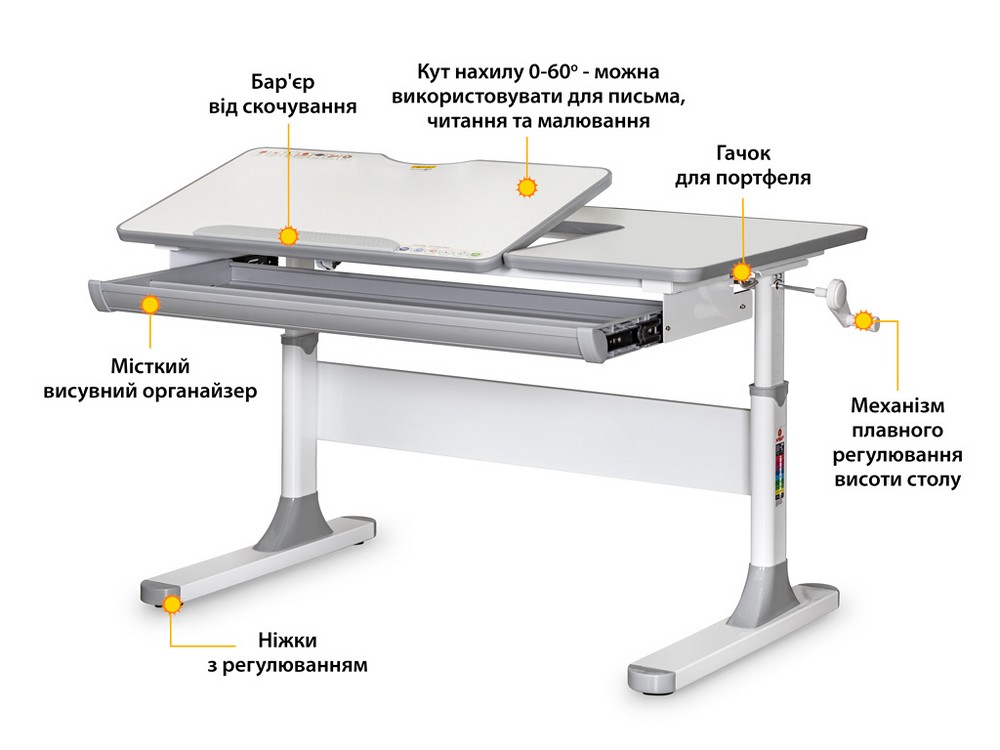 Бар'єр
від скочування

Кут нахилу 0-60° - можна використовувати для письма, читання та малювання

Гачок
для портфеля

Місткий
висувний органайзер

Механізм
плавного
регулювання
висоти столу

Ніжки
з регулюванням