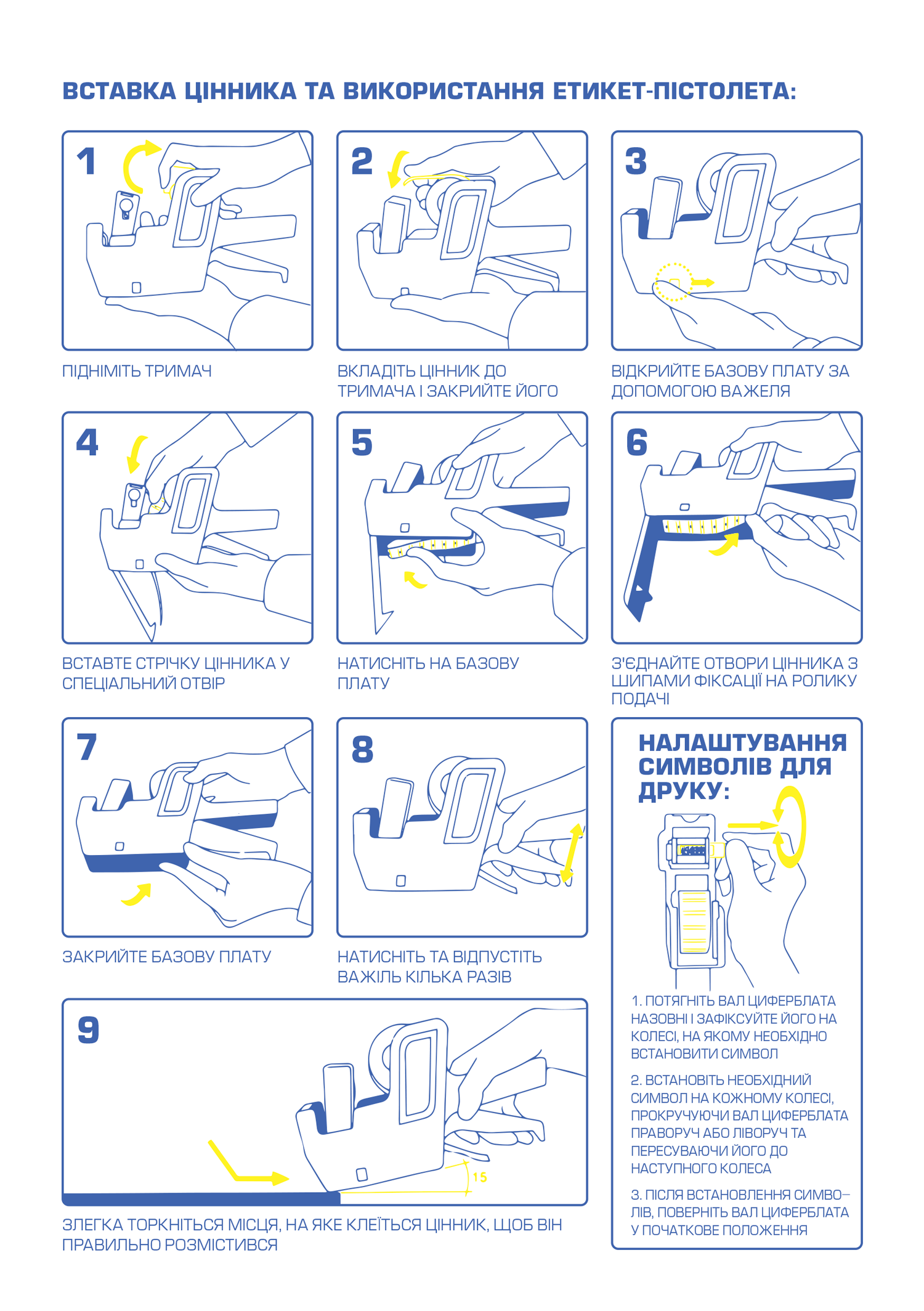 ВСТАВКА ЦІННИКА ТА ВИКОРИСТАННЯ ЕТИКЕТ-ПІСТОЛЕТА:

1

ПІДНІМІТЬ ТРИМАЧ

2

ВКЛАДІТЬ ЦІННИК ДО ТРИМАЧА І ЗАКРИЙТЕ ЙОГО

3

ВІДКРИЙТЕ БАЗОВУ ПЛАТУ ЗА ДОПОМОГОЮ ВАЖЕЛЯ

4

ВСТАВТЕ СТРІЧКУ ЦІННИКА У СПЕЦІАЛЬНИЙ ОТВІР

5

НАТИСНІТЬ НА БАЗОВУ ПЛАТУ

6

З'ЄДНАЙТЕ ОТВОРИ ЦІННИКА З ШИПАМИ ФІКСАЦІЇ НА РОЛИКУ ПОДАЧІ

7

ЗАКРИЙТЕ БАЗОВУ ПЛАТУ

8

НАТИСНІТЬ ТА ВІДПУСТІТЬ ВАЖІЛЬ КІЛЬКА РАЗІВ

9

15

ЗЛЕГКА ТОРКНІТЬСЯ МІСЦЯ, НА ЯКЕ КЛЕЇТЬСЯ ЦІННИК, ЩОБ ВІН ПРАВИЛЬНО РОЗМІСТИВСЯ

НАЛАШТУВАННЯ СИМВОЛІВ ДЛЯ ДРУКУ:

1. ПОТЯГНІТЬ ВАЛ ЦИФЕРБЛАТА НАЗОВНІ І ЗАФІКСУЙТЕ ЙОГО НА КОЛЕСІ, НА ЯКОМУ НЕОБХІДНО ВСТАНОВИТИ СИМВОЛ

2. ВСТАНОВІТЬ НЕОБХІДНИЙ СИМВОЛ НА КОЖНОМУ КОЛЕСІ, ПРОКРУЧУЮЧИ ВАЛ ЦИФЕРБЛАТА ПРАВОРУЧ АБО ЛІВОРУЧ ТА ПЕРЕСУВАЮЧИ ЙОГО ДО НАСТУПНОГО КОЛЕСА

3. ПІСЛЯ ВСТАНОВЛЕННЯ СИМВОЛІВ, ПОВЕРНІТЬ ВАЛ ЦИФЕРБЛАТА У ПОЧАТКОВЕ ПОЛОЖЕННЯ